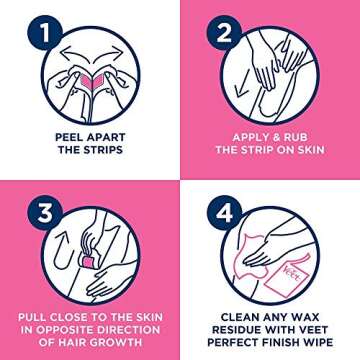 1

PEEL APART THE STRIPS

2

APPLY & RUB THE STRIP ON SKIN

3

PULL CLOSE TO THE SKIN IN OPPOSITE DIRECTION OF HAIR GROWTH

4

Veet

CLEAN ANY WAX RESIDUE WITH VEET PERFECT FINISH WIPE