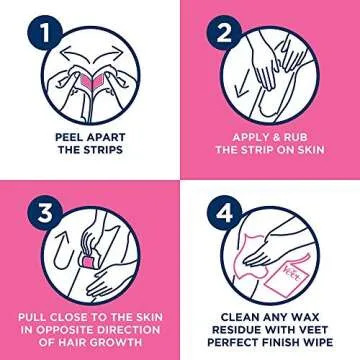 1

PEEL APART THE STRIPS

2

APPLY & RUB THE STRIP ON SKIN

3

PULL CLOSE TO THE SKIN IN OPPOSITE DIRECTION OF HAIR GROWTH

4

Veet

CLEAN ANY WAX RESIDUE WITH VEET PERFECT FINISH WIPE