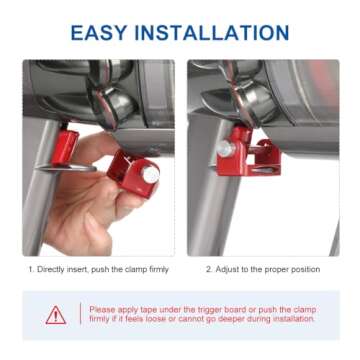 EASY INSTALLATION

1. Directly insert, push the clamp firmly

2. Adjust to the proper position

Please apply tape under the trigger board or push the clamp firmly if it feels loose or cannot go deeper during installation.