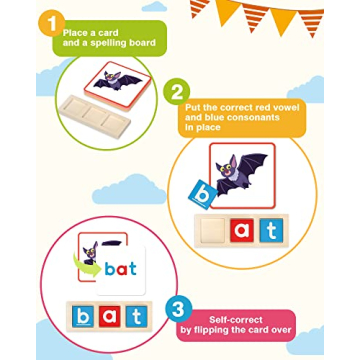 1
Place a card and a spelling board

2
Put the correct red vowel and blue consonants in place

b
a t

bat

b a t

3
Self-correct by flipping the card over