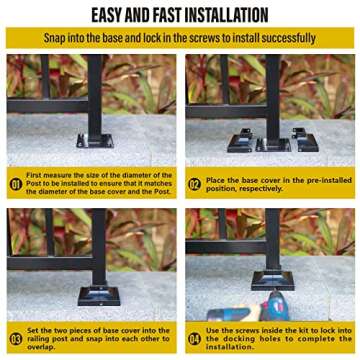 EASY AND FAST INSTALLATION

Snap into the base and lock in the screws to install successfully

01 First measure the size of the diameter of the Post to be installed to ensure that it matches the diameter of the base cover and the Post.

02 Place the base cover in the pre-installed position, respectively.

03 Set the two pieces of base cover into the railing post and snap into each other to overlap.

04 Use the screws inside the kit to lock into the docking holes to complete the installation.