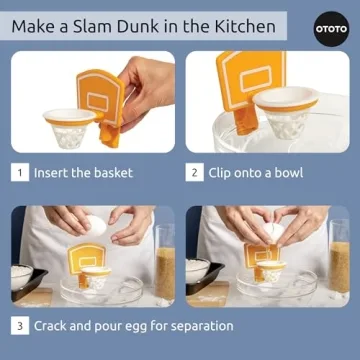 Make a Slam Dunk in the Kitchen

OTOTO

1 Insert the basket

2 Clip onto a bowl

3 Crack and pour egg for separation