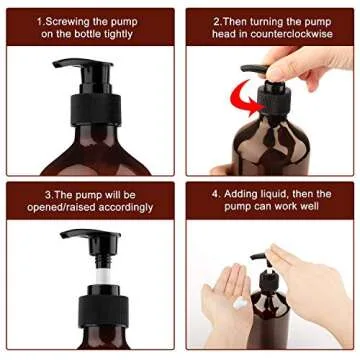 1.Screwing the pump on the bottle tightly

2.Then turning the pump head in counterclockwise

3.The pump will be opened/raised accordingly

4. Adding liquid, then the pump can work well