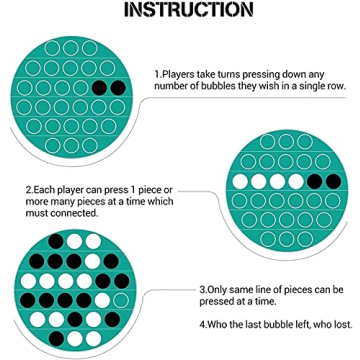 INSTRUCTION

1.Players take turns pressing down any number of bubbles they wish in a single row.

2.Each player can press 1 piece or more many pieces at a time which must connected.

3.Only same line of pieces can be pressed at a time.

4.Who the last bubble left, who lost.