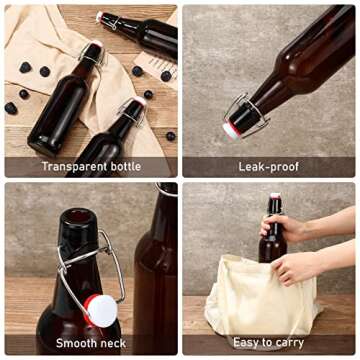 Transparent bottle

Leak-proof

Smooth neck

Easy to carry