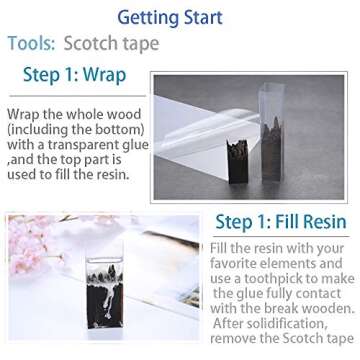 Getting Start

Tools: Scotch tape

Step 1: Wrap

Wrap the whole wood (including the bottom) with a transparent glue ,and the top part is used to fill the resin.

Step 1: Fill Resin

Fill the resin with your favorite elements and use a toothpick to make the glue fully contact with the break wooden. After solidification, remove the Scotch tape