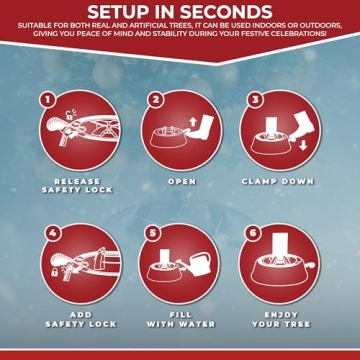 SETUP IN SECONDS

SUITABLE FOR BOTH REAL AND ARTIFICIAL TREES, IT CAN BE USED INDOORS OR OUTDOORS, GIVING YOU PEACE OF MIND AND STABILITY DURING YOUR FESTIVE CELEBRATIONS!

1
RELEASE SAFETY LOCK

2
OPEN

3
CLAMP DOWN

4
ADD SAFETY LOCK

5
FILL WITH WATER

6
ENJOY YOUR TREE