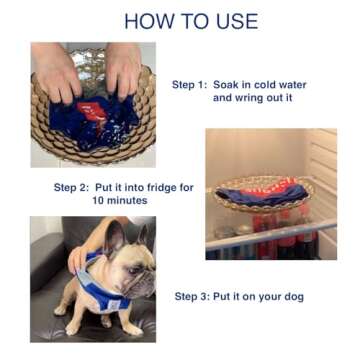 HOW TO USE

Step 1: Soak in cold water and wring out it

Step 2: Put it into fridge for 10 minutes

Step 3: Put it on your dog