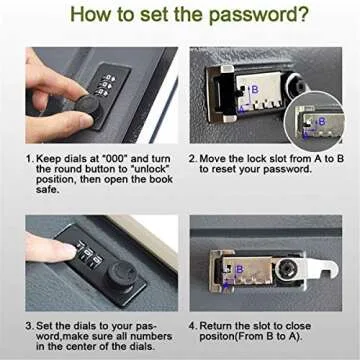 How to set the password?

B
A

B

1. Keep dials at "000" and turn the round button to "unlock" position, then open the book safe.

2. Move the lock slot from A to B to reset your password.

B

3. Set the dials to your password,make sure all numbers in the center of the dials.

4. Return the slot to close positon(From B to A).