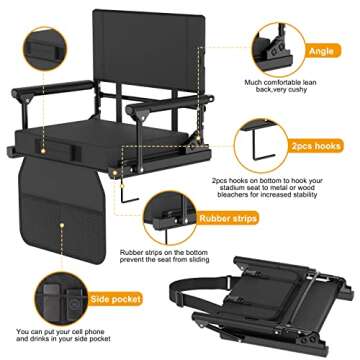 Angle

Much comfortable lean back,very cushy

2pcs hooks

2pcs hooks on bottom to hook your stadium seat to metal or wood bleachers for increased stability

Rubber strips

Rubber strips on the bottom prevent the seat from sliding

Side pocket

You can put your cell phone and drinks in your side pocket