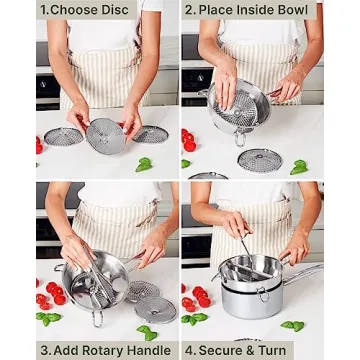 1.Choose Disc

2. Place Inside Bowl

3. Add Rotary Handle

4. Secure & Turn