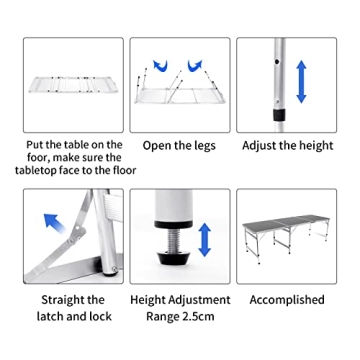 Put the table on the foor, make sure the tabletop face to the floor

Open the legs

Adjust the height

Straight the latch and lock

Height Adjustment Range 2.5cm

Accomplished