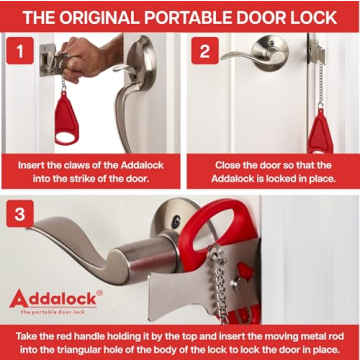 THE ORIGINAL PORTABLE DOOR LOCK

1

Insert the claws of the Addalock into the strike of the door.

2

Close the door so that the Addalock is locked in place.

3

Addalock®
the portable door lock

Take the red handle holding it by the top and insert the moving metal rod into the triangular hole of the body of the lock to lock the door in place.