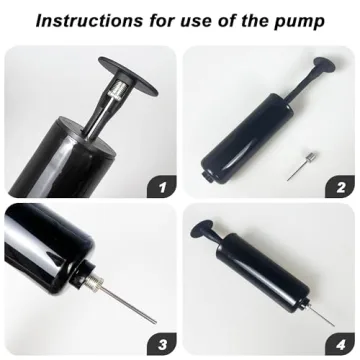 Instructions for use of the pump

1

2

3

4