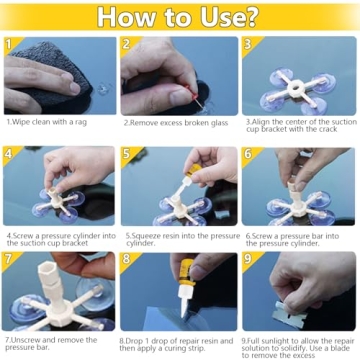 How to Use?

1

1.Wipe clean with a rag

2

2.Remove excess broken glass

3

3.Align the center of the suction cup bracket with the crack

4

4.Screw a pressure cylinder into the suction cup bracket

5

5.Squeeze resin into the pressure cylinder.

6

6.Screw a pressure bar into the pressure cylinder.

7

7.Unscrew and remove the pressure bar.

8

8.Drop 1 drop of repair resin and then apply a curing strip.

9

9.Full sunlight to allow the repair solution to solidify. Use a blade to remove the excess