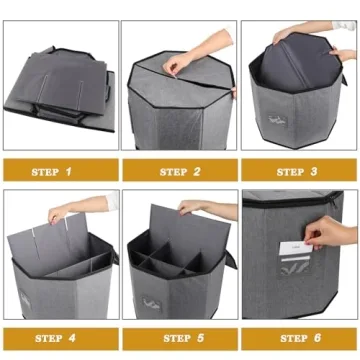 STEP 1

STEP 2

STEP 3

STEP 4

STEP 5

STEP 6