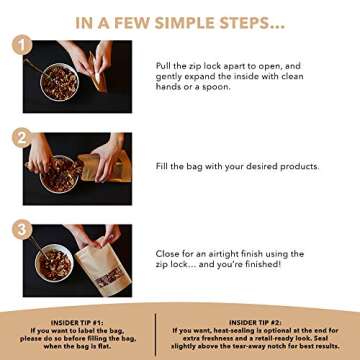 IN A FEW SIMPLE STEPS...

1

Pull the zip lock apart to open, and gently expand the inside with clean hands or a spoon.

2

Fill the bag with your desired products.

3

Close for an airtight finish using the zip lock... and you're finished!

INSIDER TIP #1:
If you want to label the bag, please do so before filling the bag, when the bag is flat.

INSIDER TIP #2:
If you want, heat-sealing is optional at the end for extra freshness and a retail-ready look. Seal slightly above the tear-away notch for best results.