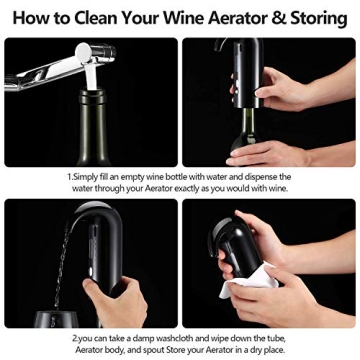 How to Clean Your Wine Aerator & Storing

1.Simply fill an empty wine bottle with water and dispense the water through your Aerator exactly as you would with wine.

2.you can take a damp washcloth and wipe down the tube, Aerator body, and spout Store your Aerator in a dry place.