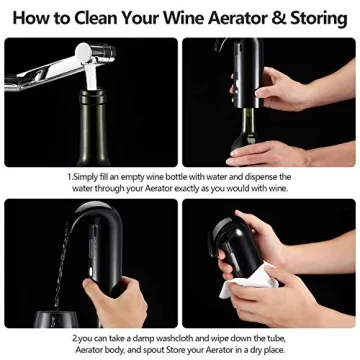 How to Clean Your Wine Aerator & Storing

1.Simply fill an empty wine bottle with water and dispense the water through your Aerator exactly as you would with wine.

2.you can take a damp washcloth and wipe down the tube, Aerator body, and spout Store your Aerator in a dry place.