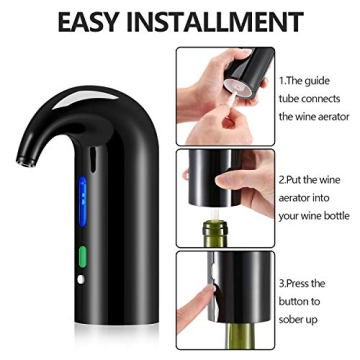 EASY INSTALLMENT

1.The guide tube connects the wine aerator

2.Put the wine aerator into your wine bottle

3.Press the button to sober up