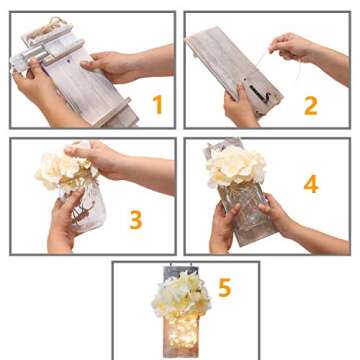 1

2

3

4

5