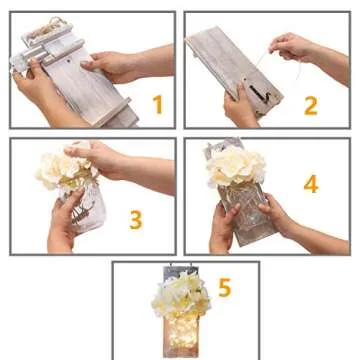 1

2

3

4

5