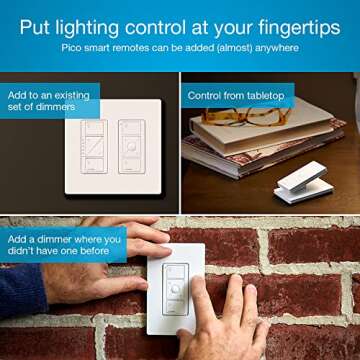 Put lighting control at your fingertips
Pico smart remotes can be added (almost) anywhere

Add to an existing set of dimmers

Control from tabletop

Add a dimmer where you didn't have one before