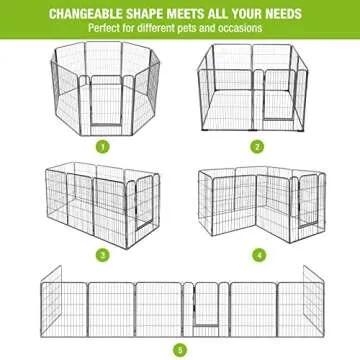 CHANGEABLE SHAPE MEETS ALL YOUR NEEDS
Perfect for different pets and occasions

1

2

3

4

5