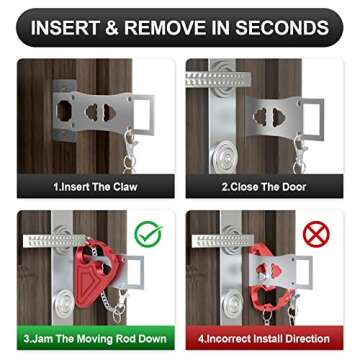 INSERT & REMOVE IN SECONDS

1.Insert The Claw

2.Close The Door

3.Jam The Moving Rod Down

4.Incorrect Install Direction