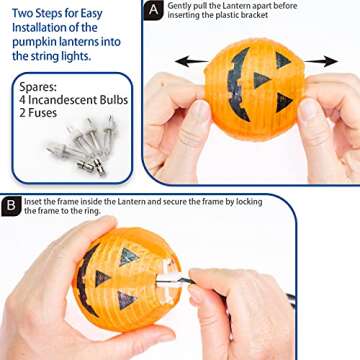 Two Steps for Easy Installation of the pumpkin lanterns into the string lights.

Spares:
4 Incandescent Bulbs
2 Fuses

A Gently pull the Lantern apart before inserting the plastic bracket

B Inset the frame inside the Lantern and secure the frame by locking the frame to the ring.