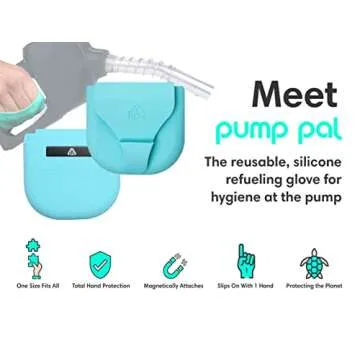 Meet
pump pal

The reusable, silicone refueling glove for hygiene at the pump

One Size Fits All

Total Hand Protection

Magnetically Attaches

Slips On With 1 Hand

Protecting the Planet