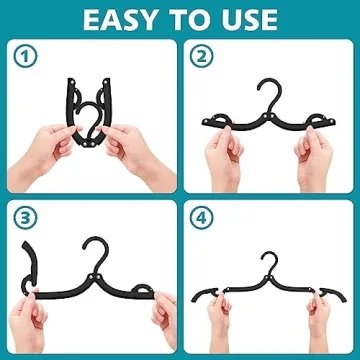 EASY TO USE

①

②

③

④