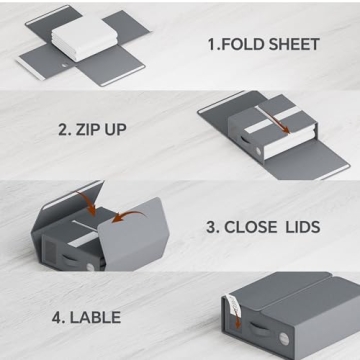 1.FOLD SHEET

2. ZIP UP

3. CLOSE LIDS

4. LABLE