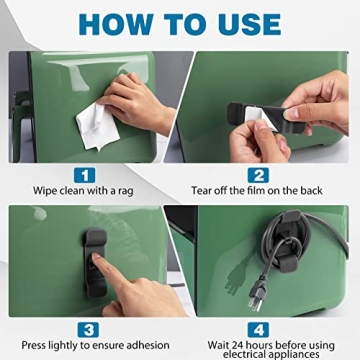 HOW TO USE

1
Wipe clean with a rag

2
Tear off the film on the back

3
Press lightly to ensure adhesion

4
Wait 24 hours before using electrical appliances