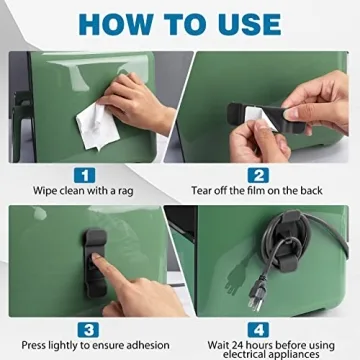 HOW TO USE

1
Wipe clean with a rag

2
Tear off the film on the back

3
Press lightly to ensure adhesion

4
Wait 24 hours before using electrical appliances