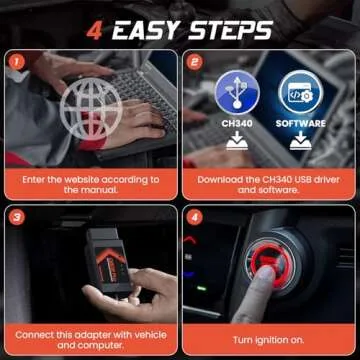 4 EASY STEPS

1

Enter the website according to the manual.

2

CH340

SOFTWARE

Download the CH340 USB driver and software.

3

Connect this adapter with vehicle and computer.

4

Turn ignition on.