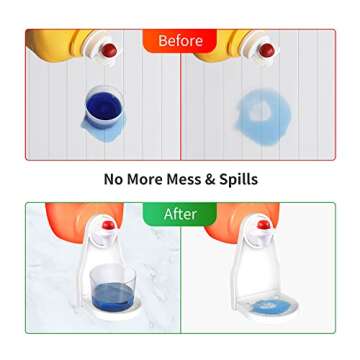 Before

No More Mess & Spills

After