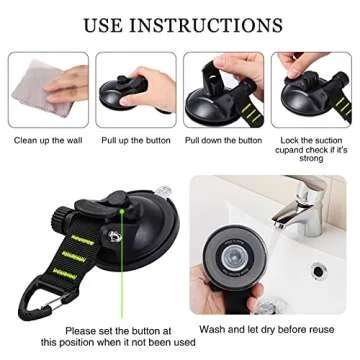 USE INSTRUCTIONS

Clean up the wall

Pull up the button

Pull down the button

Lock the suction cupand check if it's strong

Please set the button at this position when it not been used

Wash and let dry before reuse