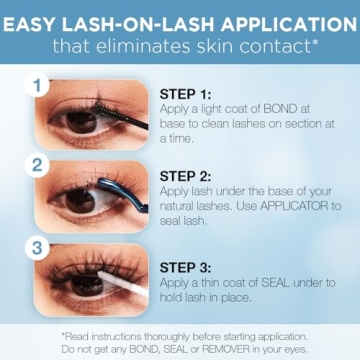 EASY LASH-ON-LASH APPLICATION
that eliminates skin contact*

1

STEP 1:
Apply a light coat of BOND at base to clean lashes on section at a time.

2

STEP 2:
Apply lash under the base of your natural lashes. Use APPLICATOR to seal lash.

3

STEP 3:
Apply a thin coat of SEAL under to hold lash in place.

*Read instructions thoroughly before starting application.
Do not get any BOND, SEAL or REMOVER in your eyes.