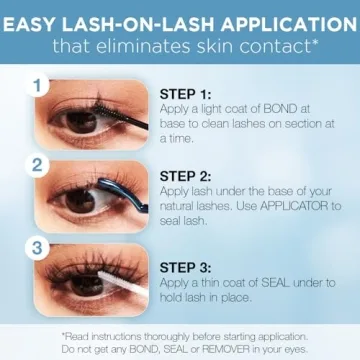 EASY LASH-ON-LASH APPLICATION
that eliminates skin contact*

1

STEP 1:
Apply a light coat of BOND at base to clean lashes on section at a time.

2

STEP 2:
Apply lash under the base of your natural lashes. Use APPLICATOR to seal lash.

3

STEP 3:
Apply a thin coat of SEAL under to hold lash in place.

*Read instructions thoroughly before starting application.
Do not get any BOND, SEAL or REMOVER in your eyes.