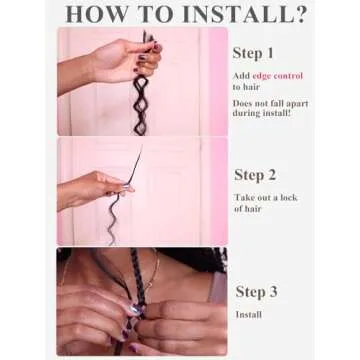 HOW TO INSTALL?

Step 1

Add edge control to hair

Does not fall apart during install!

Step 2

Take out a lock of hair

Step 3

Install