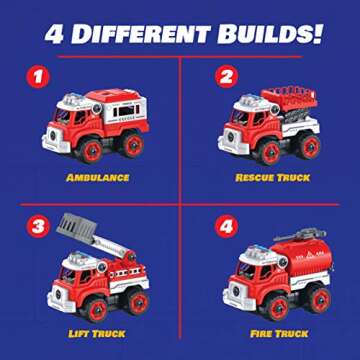 4 DIFFERENT BUILDS!

1

AMBULANCE

2

RESCUE TRUCK

3

LIFT TRUCK

4

FIRE TRUCK