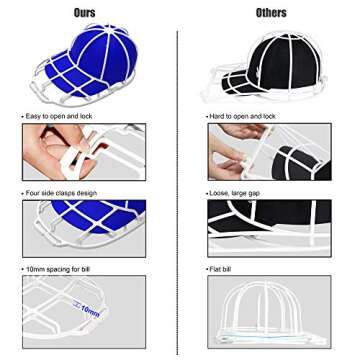 Ours

• Easy to open and lock

• Four side clasps design

• 10mm spacing for bill

10mm

Others

• Hard to open and lock

• Loose, large gap

• Flat bill