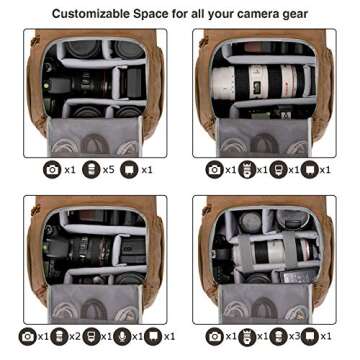 Customizable Space for all your camera gear

x1 x5 x1

x1 x1 x1 x1

x1 x2 x1 x1 x1

x1 x1 x3 x1