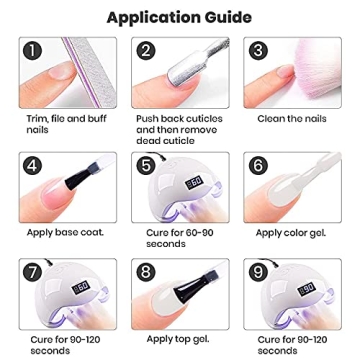 Application Guide

1
Trim, file and buff nails

2
Push back cuticles and then remove dead cuticle

3
Clean the nails

4
Apply base coat.

5
60
Cure for 60-90 seconds

6
Apply color gel.

7
60
Cure for 90-120 seconds

8
Apply top gel.

9
90
Cure for 90-120 seconds