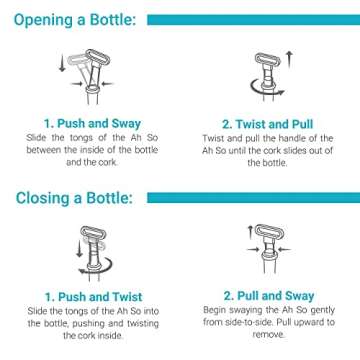 Opening a Bottle:

1. Push and Sway
Slide the tongs of the Ah So between the inside of the bottle and the cork.

2. Twist and Pull
Twist and pull the handle of the Ah So until the cork slides out of the bottle.

Closing a Bottle:

1. Push and Twist
Slide the tongs of the Ah So into the bottle, pushing and twisting the cork inside.

2. Pull and Sway
Begin swaying the Ah So gently from side-to-side. Pull upward to remove.