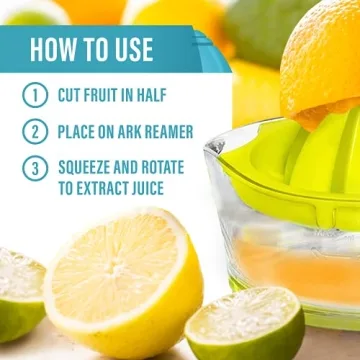 HOW TO USE

1 CUT FRUIT IN HALF

2 PLACE ON ARK REAMER

3 SQUEEZE AND ROTATE TO EXTRACT JUICE