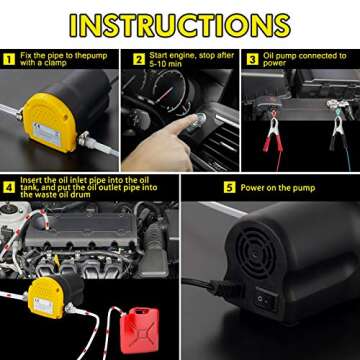 INSTRUCTIONS

1 Fix the pipe to thepump with a clamp

2 Start engine, stop after 5-10 min

3 Oil pump connected to power

4 Insert the oil inlet pipe into the oil tank, and put the oil outlet pipe into the waste oil drum

5 Power on the pump