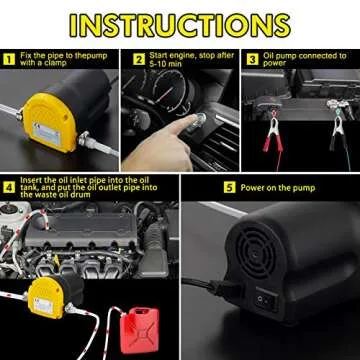 INSTRUCTIONS

1 Fix the pipe to thepump with a clamp

2 Start engine, stop after 5-10 min

3 Oil pump connected to power

4 Insert the oil inlet pipe into the oil tank, and put the oil outlet pipe into the waste oil drum

5 Power on the pump