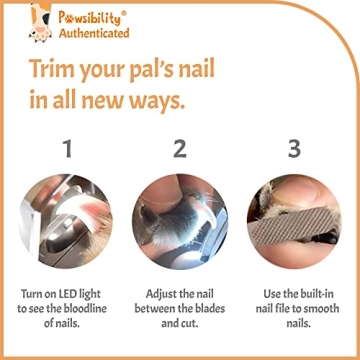 Pawsibility®
Authenticated

Trim your pal's nail in all new ways.

1

Turn on LED light to see the bloodline of nails.

2

Adjust the nail between the blades and cut.

3

Use the built-in nail file to smooth nails.